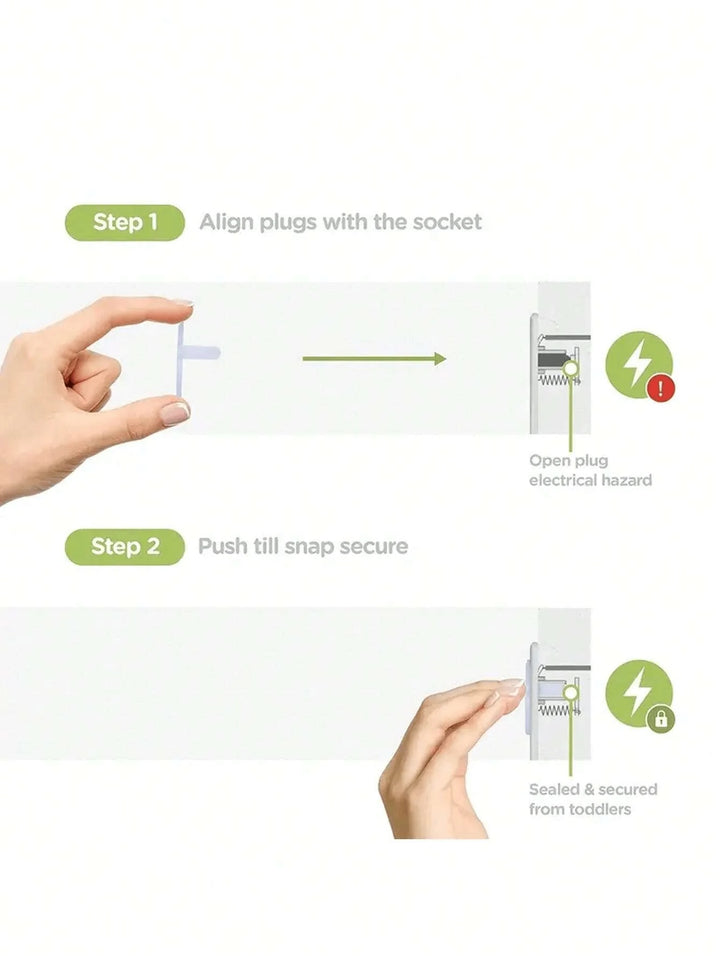 Step 1 Align plugs with the socket

Open plug
electrical hazard

Step 2 Push till snap secure

Sealed & secured
from toddlers