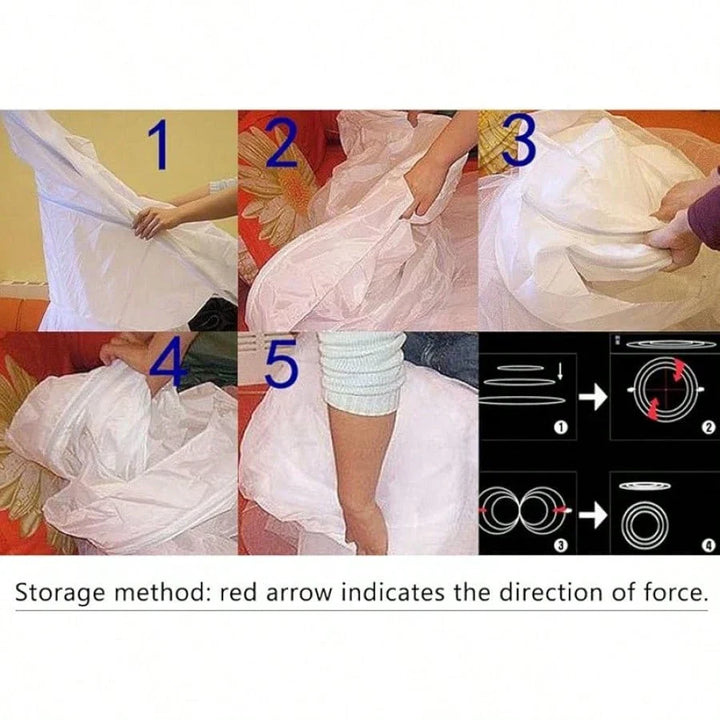 1
2
3
4
5
①
②
③
④

Storage method: red arrow indicates the direction of force.