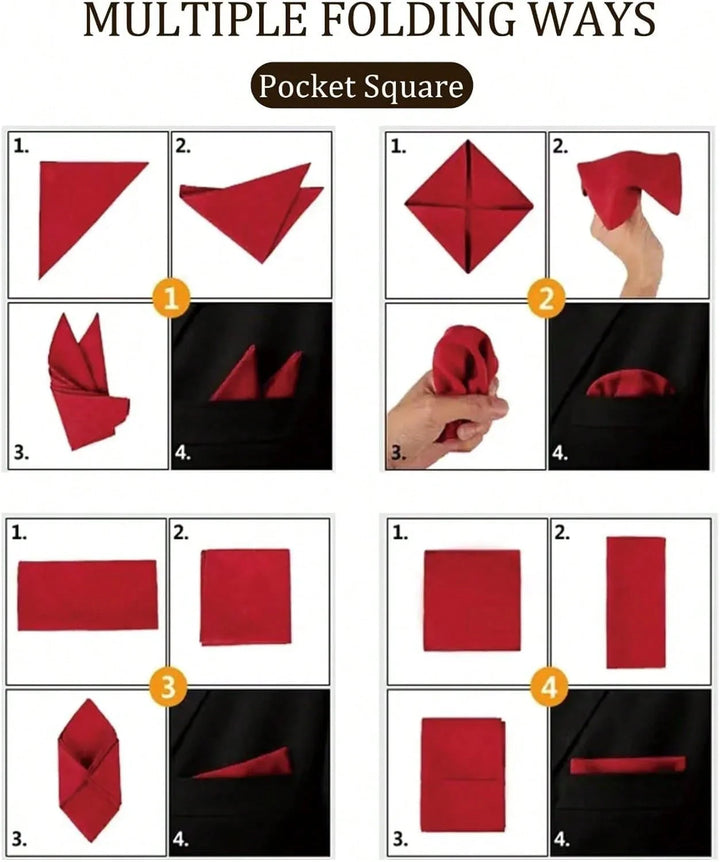 MULTIPLE FOLDING WAYS

Pocket Square

1.
2.
1
3.
4.

1.
2.
2
3.
4.

1.
2.
3
3.
4.

1.
2.
4
3.
4.