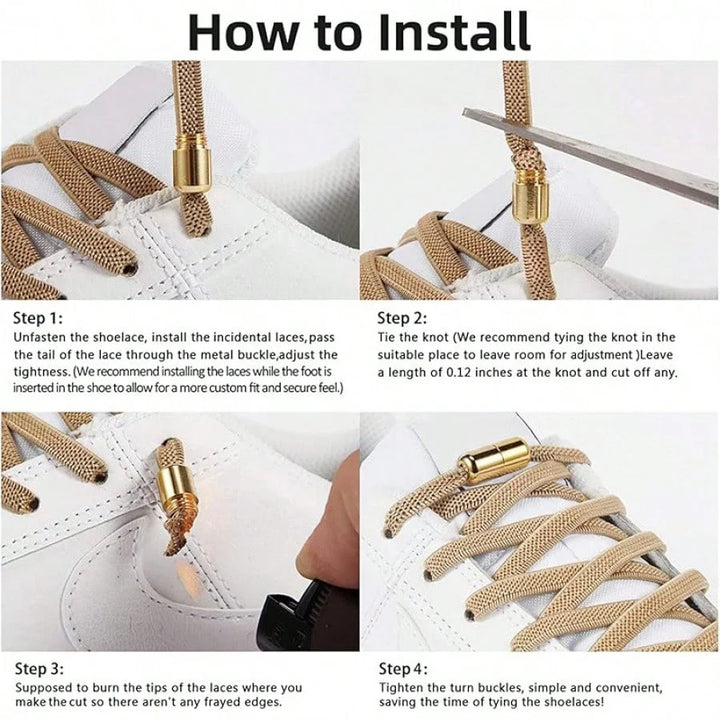 How to Install

Step 1:
Unfasten the shoelace, install the incidental laces,pass the tail of the lace through the metal buckle,adjust the tightness. (We recommend installing the laces while the foot is inserted in the shoe to allow for a more custom fit and secure feel.)

Step 2:
Tie the knot (We recommend tying the knot in the suitable place to leave room for adjustment )Leave a length of 0.12 inches at the knot and cut off any.

Step 3:
Supposed to burn the tips of the laces where you make the cut so there aren't any frayed edges.

Step 4:
Tighten the turn buckles, simple and convenient, saving the time of tying the shoelaces!