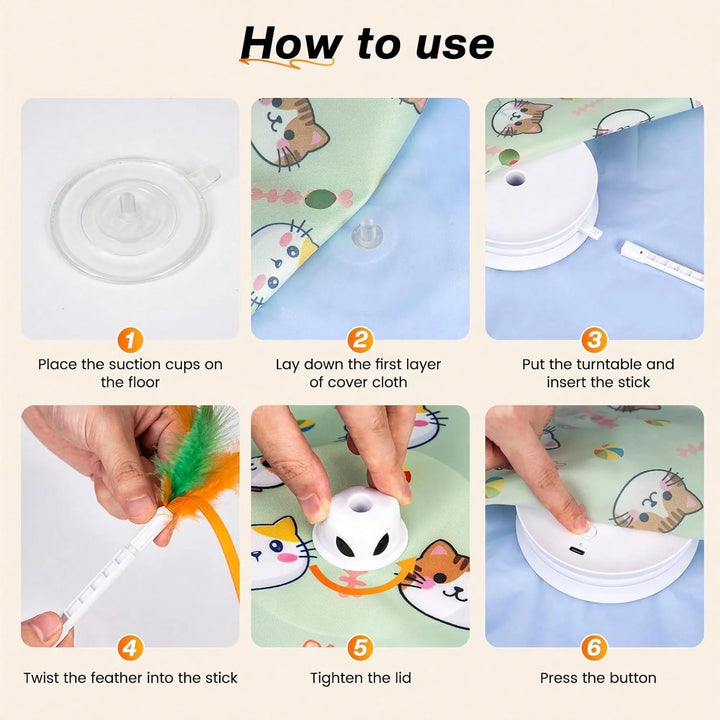 How to use

1
Place the suction cups on the floor

2
Lay down the first layer of cover cloth

3
Put the turntable and insert the stick

4
Twist the feather into the stick

5
Tighten the lid

6
Press the button