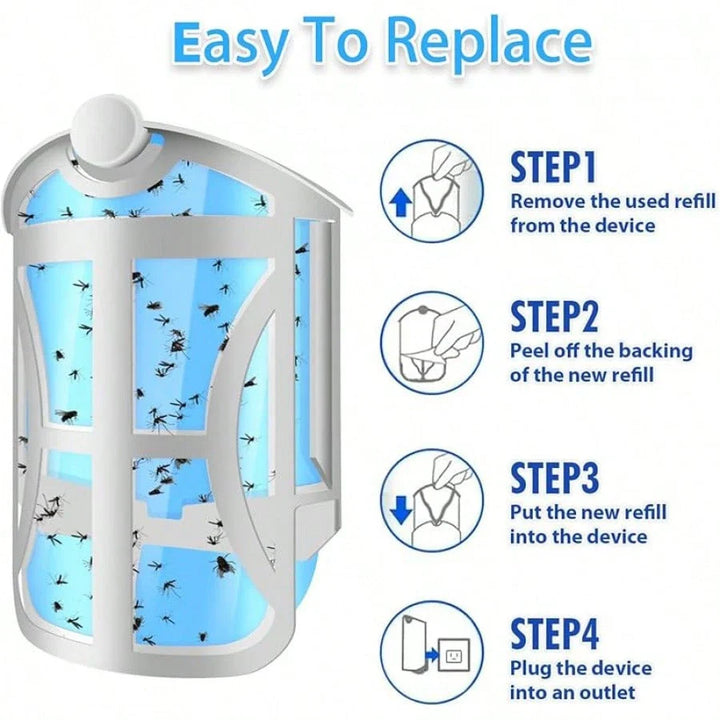 Easy To Replace

STEP1
Remove the used refill from the device

STEP2
Peel off the backing of the new refill

STEP3
Put the new refill into the device

STEP4
Plug the device into an outlet